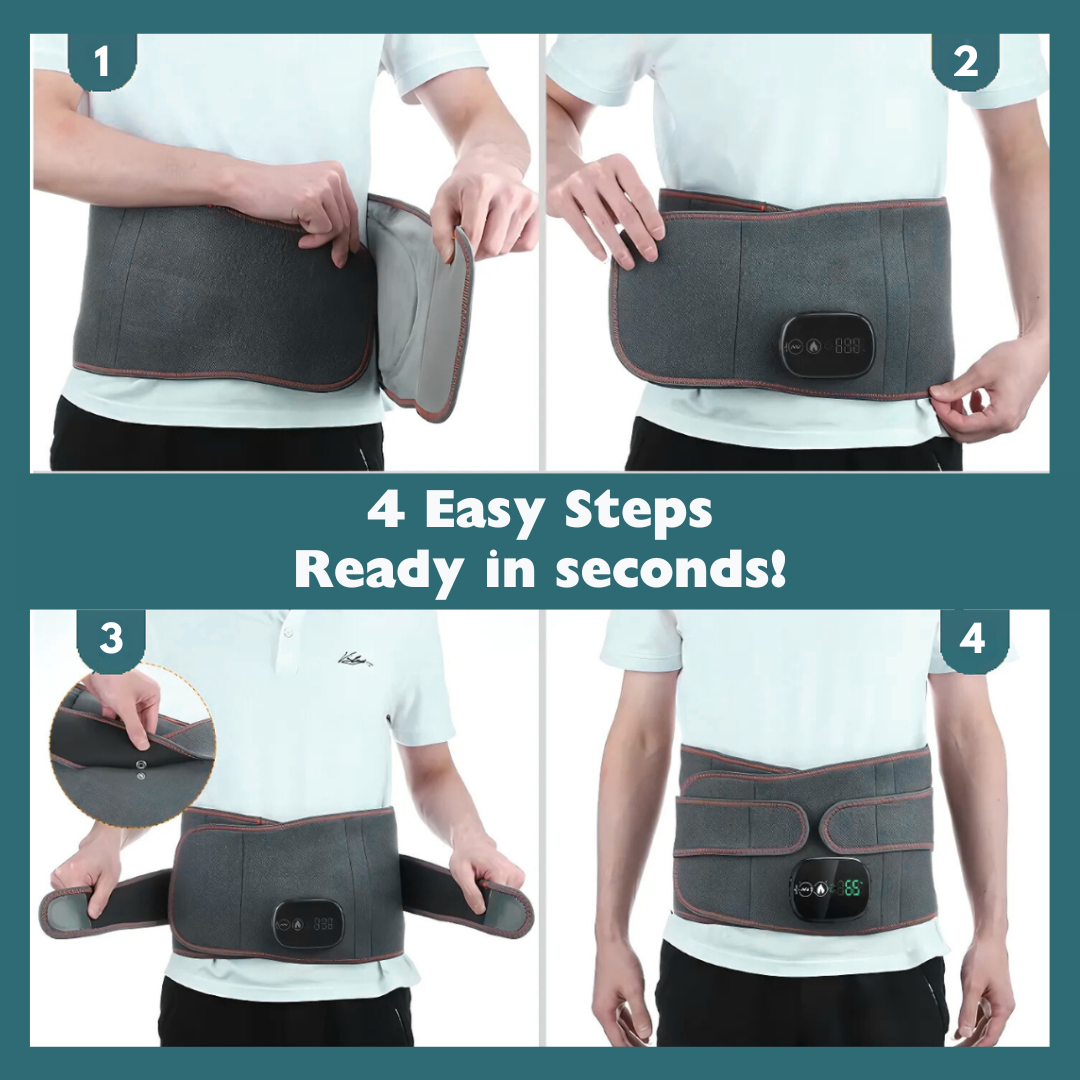 1

2

4 Easy Steps
Ready in seconds!

3

4

65